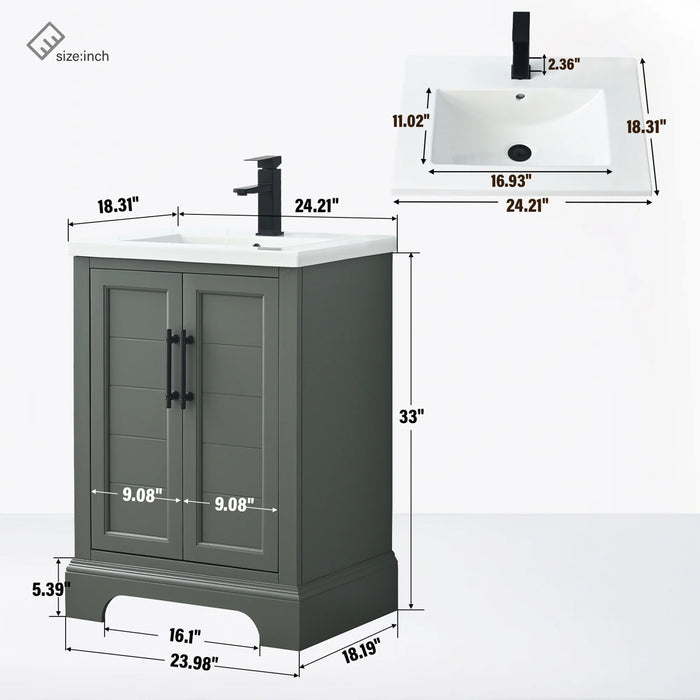 size:inch

2.36"
11.02"
18.31"
16.93"
24.21"

18.31"
24.21"
33"
9.08"
9.08"
5.39"
16.1"
23.98"
18.19"