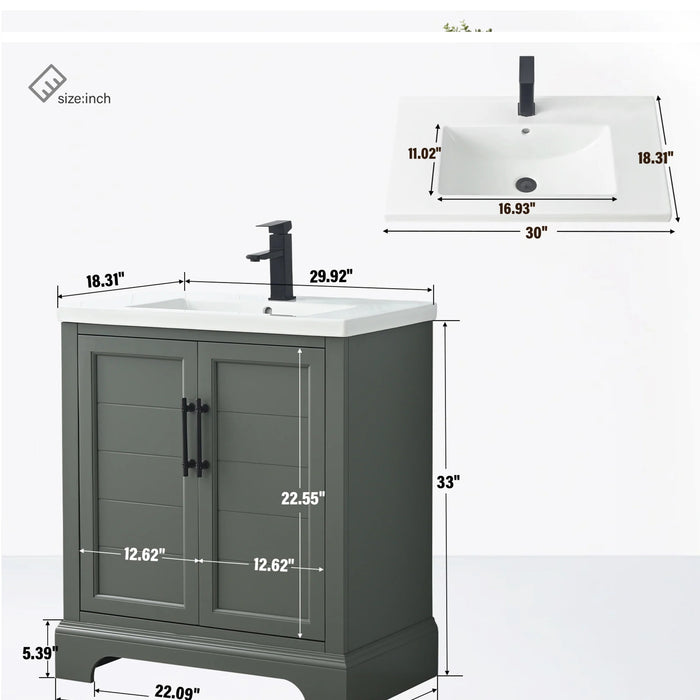 size:inch

11.02"

18.31"

16.93"

30"

18.31"

29.92"

33"

22.55"

12.62"

12.62"

5.39"

22.09"