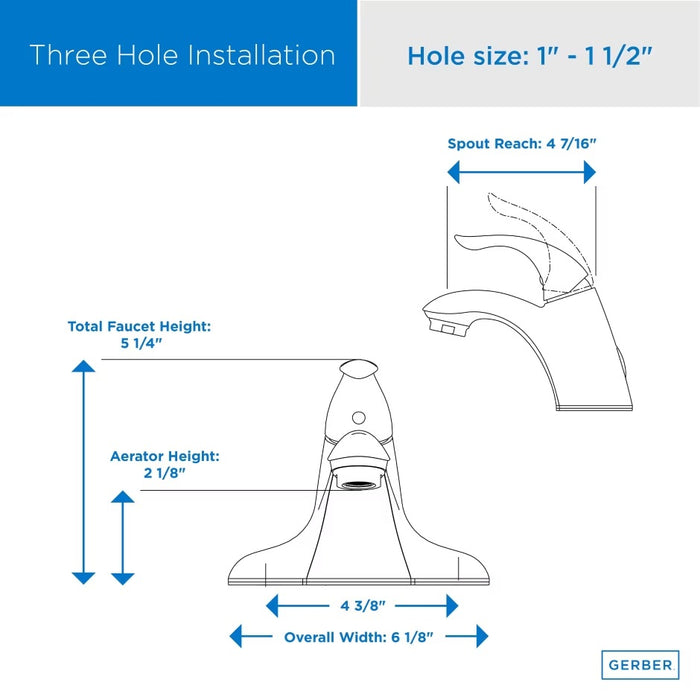 Three Hole Installation

Hole size: 1" - 1 1/2"

Spout Reach: 4 7/16"

Total Faucet Height: 5 1/4"

Aerator Height: 2 1/8"

4 3/8"

Overall Width: 6 1/8"

GERBER