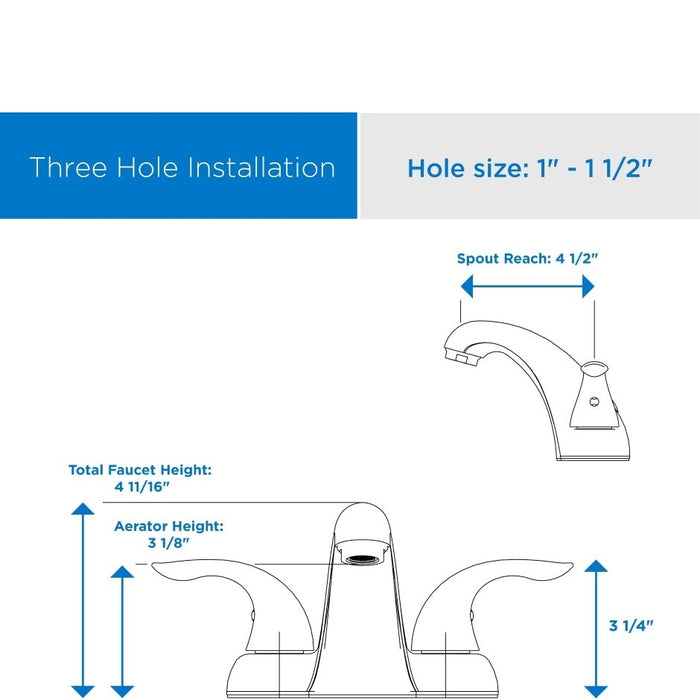 Three Hole Installation

Hole size: 1" - 1 1/2"

Spout Reach: 4 1/2"

Total Faucet Height: 4 11/16"

Aerator Height: 3 1/8"

3 1/4"