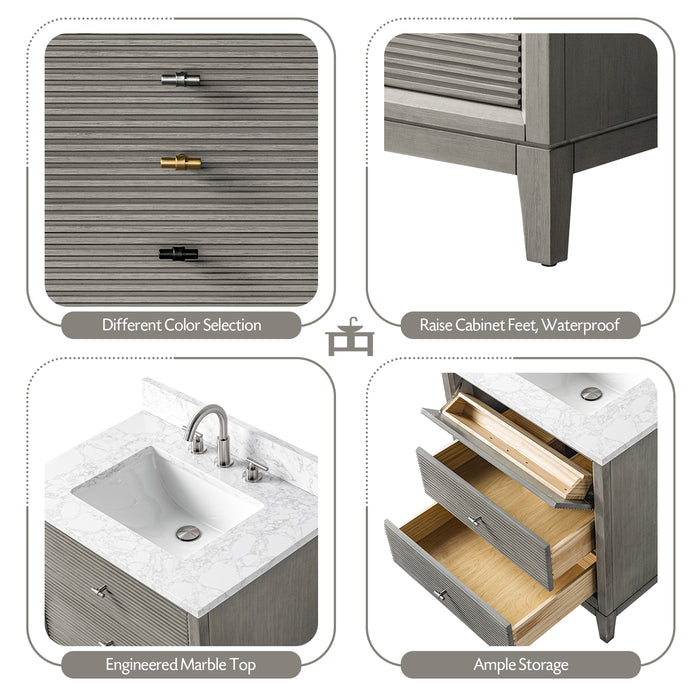 Different Color Selection

Raise Cabinet Feet, Waterproof

Engineered Marble Top

Ample Storage