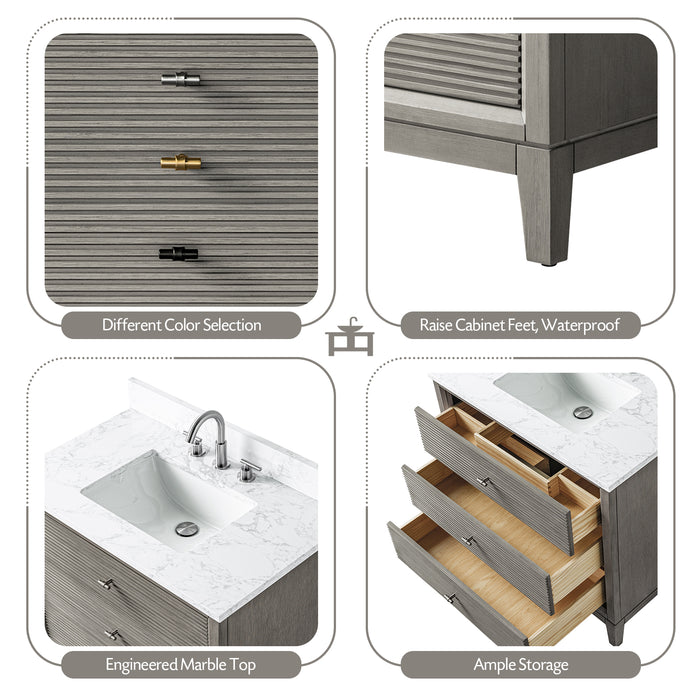 Different Color Selection

Raise Cabinet Feet, Waterproof

Engineered Marble Top

Ample Storage