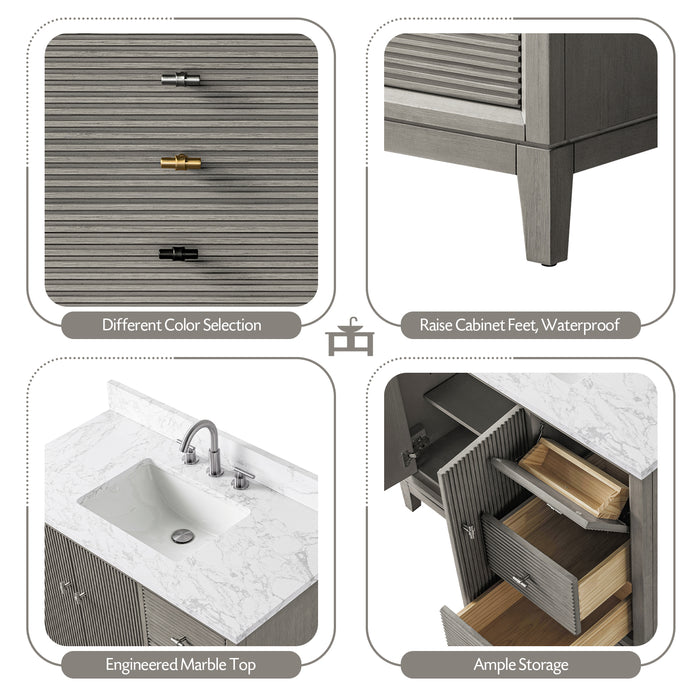 Different Color Selection

Raise Cabinet Feet, Waterproof

Engineered Marble Top

Ample Storage