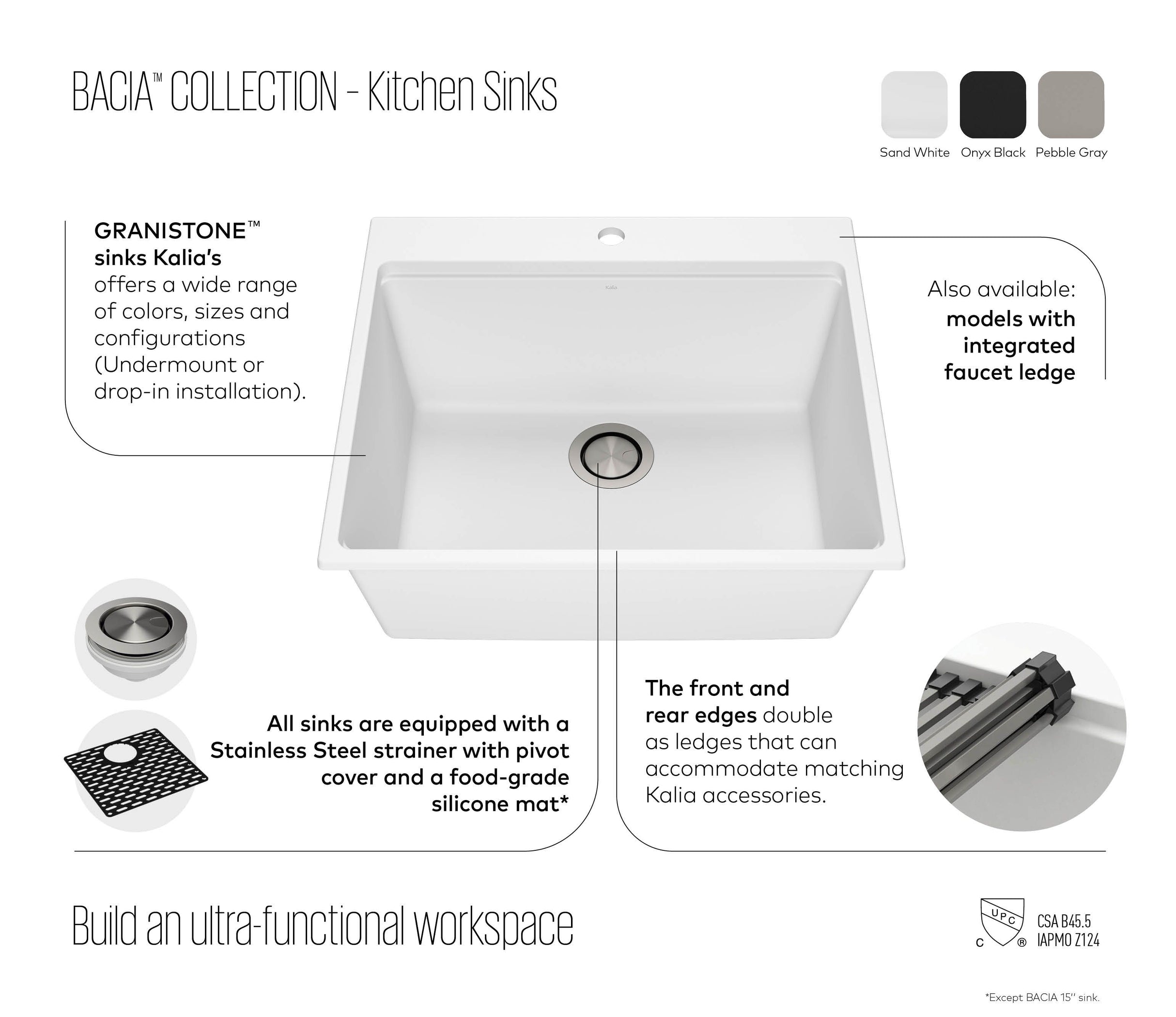 BACIA™ COLLECTION - Kitchen Sinks

Sand White Onyx Black Pebble Gray

GRANISTONE™ sinks Kalia's offers a wide range of colors, sizes and configurations (Undermount or drop-in installation).

Kalia

Also available: models with integrated faucet ledge

All sinks are equipped with a Stainless Steel strainer with pivot cover and a food-grade silicone mat*

The front and rear edges double as ledges that can accommodate matching Kalia accessories.

Build an ultra-functional workspace

UPC C ®

CSA B45.5
IAPMO Z124

*Except BACIA 15" sink.